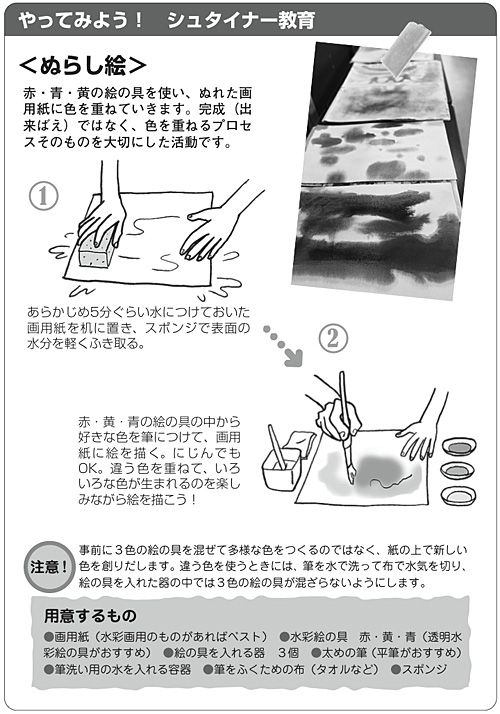 やってみよう！　シュタイナー教育

＜ぬらし絵＞

赤・青・黄の絵の具を使い、ぬれた画用紙に色を重ねていきます。完成（出来ばえ）ではなく、色を重ねるプロセスそのものを大切にした活動です。

①

あらかじめ5分ぐらい水につけておいた画用紙を机に置き、スポンジで表面の水分を軽くふき取る。

②

赤・黄・青の絵の具の中から好きな色を筆につけて、画用紙に絵を描く。にじんでもOK。違う色を重ねて、いろいろな色が生まれるのを楽しみながら絵を描こう！

注意！

事前に３色の絵の具を混ぜて多様な色をつくるのではなく、紙の上で新しい色を創りだします。違う色を使うときには、筆を水で洗って布で水気を切り、絵の具を入れた器の中では３色の絵の具が混ざらないようにします。

用意するもの

●画用紙（水彩画用のものがあればベスト）　●水彩絵の具　赤・黄・青（透明水彩絵の具がおすすめ）　●絵の具を入れる器　３個　●太めの筆（平筆がおすすめ）　●筆洗い用の水を入れる容器　●筆をふくための布（タオルなど）　●スポンジ